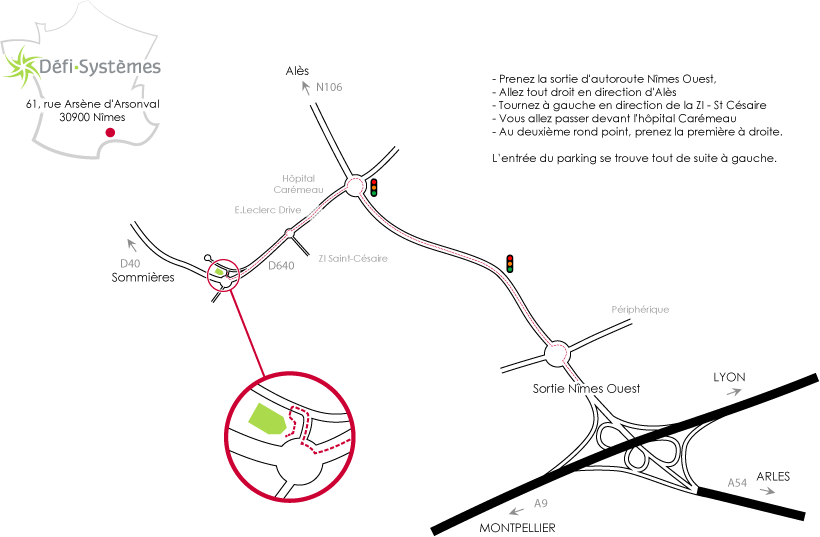 Défi·Systèmes

61, rue Arsène d'Arsonval
30900 Nîmes

- Prenez la sortie d'autoroute Nîmes Ouest,
- Allez tout droit en direction d'Alès
- Tournez à gauche en direction de la ZI - St Césaire
- Vous allez passer devant l'hôpital Carémeau
- Au deuxième rond point, prenez la première à droite.

L'entrée du parking se trouve tout de suite à gauche.

Alès
N106

Hôpital Carémeau

E.Leclerc Drive

ZI Saint-Césaire

D640

D40
Sommières

Périphérique

Sortie Nîmes Ouest

LYON

A54
ARLES

A9
MONTPELLIER